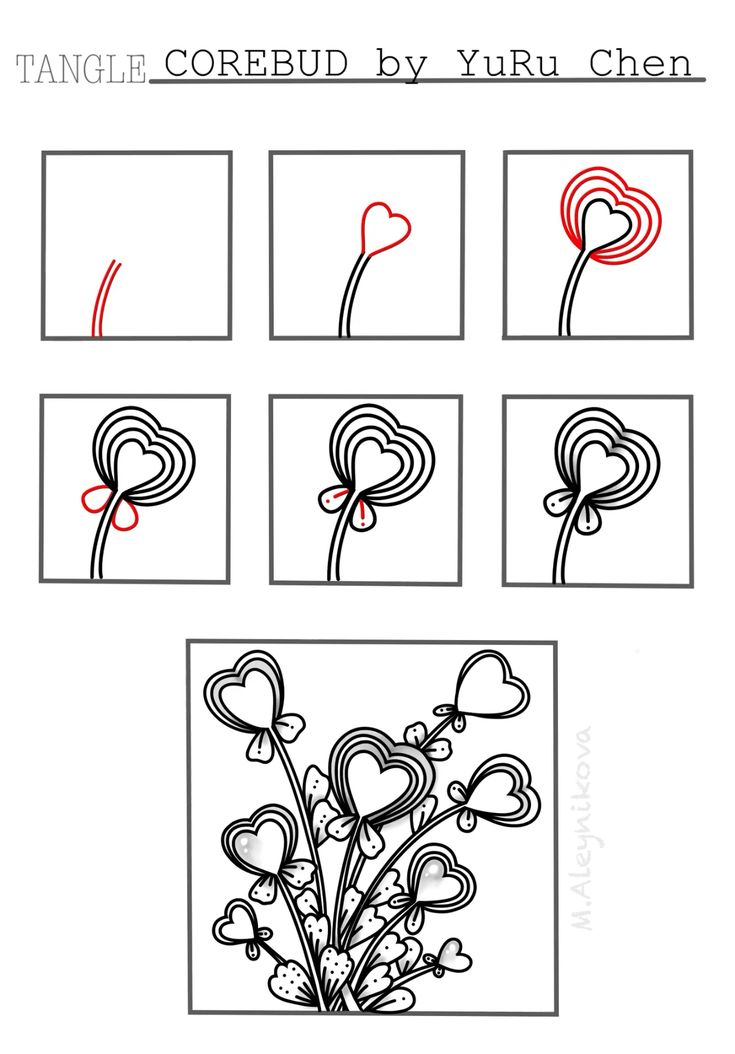 TANGLE COREBUD by YuRu Chen

M.Aleynikova